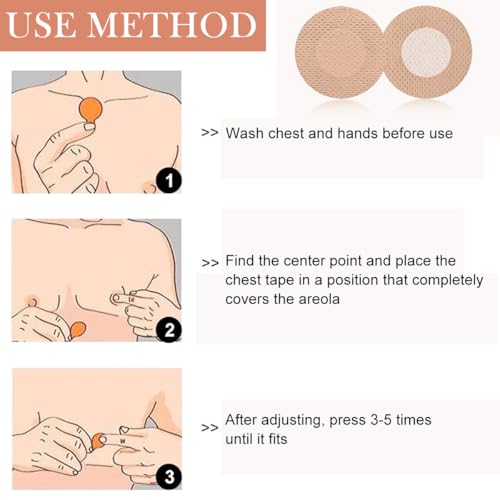 USE METHOD

1

>> Wash chest and hands before use

2

>> Find the center point and place the chest tape in a position that completely covers the areola

3

>> After adjusting, press 3-5 times until it fits